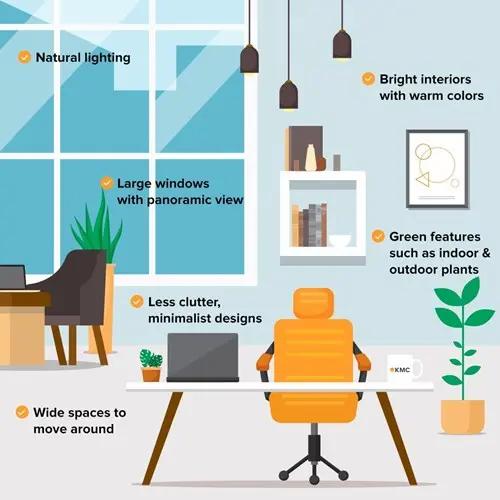 Natural lighting

Bright interiors with warm colors

Large windows with panoramic view

Green features such as indoor & outdoor plants

Less clutter, minimalist designs

KMC

Wide spaces to move around